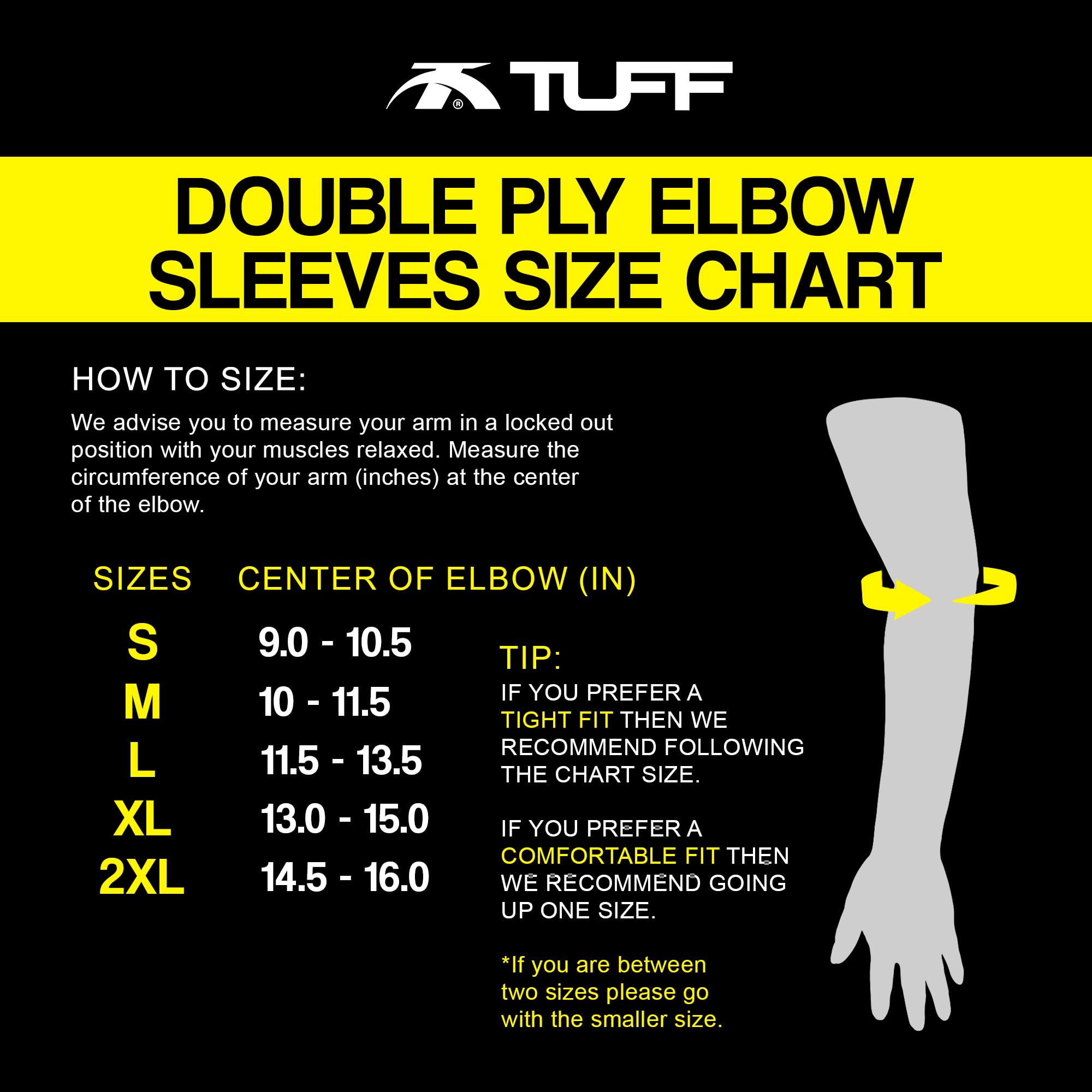 TUFF

DOUBLE PLY ELBOW SLEEVES SIZE CHART

HOW TO SIZE:

We advise you to measure your arm in a locked out position with your muscles relaxed. Measure the circumference of your arm (inches) at the center of the elbow.

| SIZES | CENTER OF ELBOW (IN) |
|---|---|
| S | 9.0 - 10.5 |
| M | 10 - 11.5 |
| L | 11.5 - 13.5 |
| XL | 13.0 - 15.0 |
| 2XL | 14.5 - 16.0 |

TIP:

IF YOU PREFER A TIGHT FIT THEN WE RECOMMEND FOLLOWING THE CHART SIZE.

IF YOU PREFER A COMFORTABLE FIT THEN WE RECOMMEND GOING UP ONE SIZE.

*If you are between two sizes please go with the smaller size.